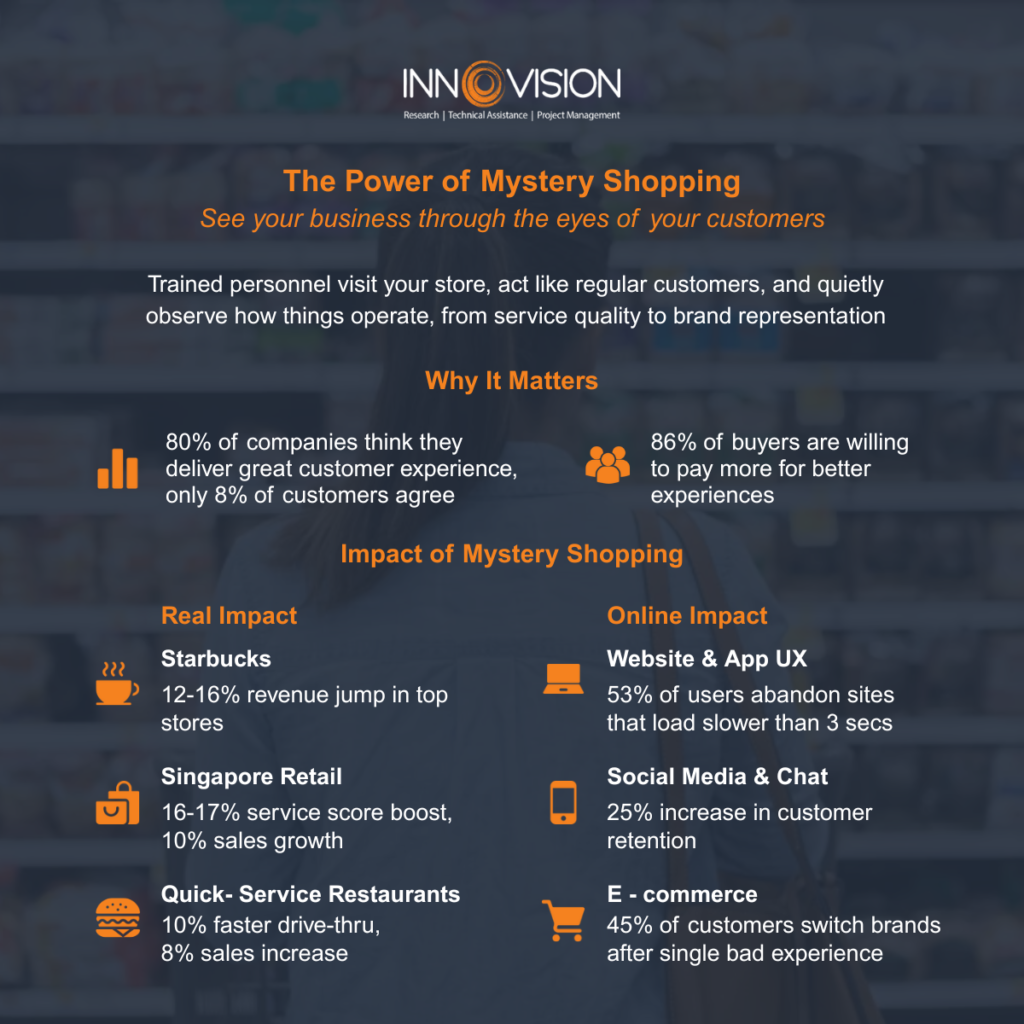 INNOVISION
Research | Technical Assistance | Project Management

The Power of Mystery Shopping
See your business through the eyes of your customers

Trained personnel visit your store, act like regular customers, and quietly observe how things operate, from service quality to brand representation

Why It Matters

80% of companies think they deliver great customer experience, only 8% of customers agree

86% of buyers are willing to pay more for better experiences

Impact of Mystery Shopping

Real Impact

Starbucks
12-16% revenue jump in top stores

Singapore Retail
16-17% service score boost, 10% sales growth

Quick- Service Restaurants
10% faster drive-thru, 8% sales increase

Online Impact

Website & App UX
53% of users abandon sites that load slower than 3 secs

Social Media & Chat
25% increase in customer retention

E - commerce
45% of customers switch brands after single bad experience